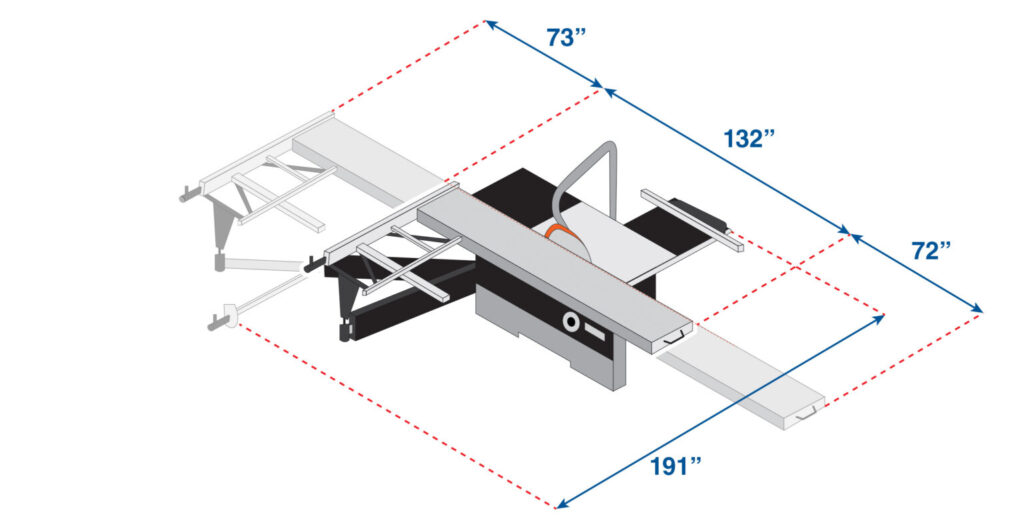 73”
132”
72”
191”