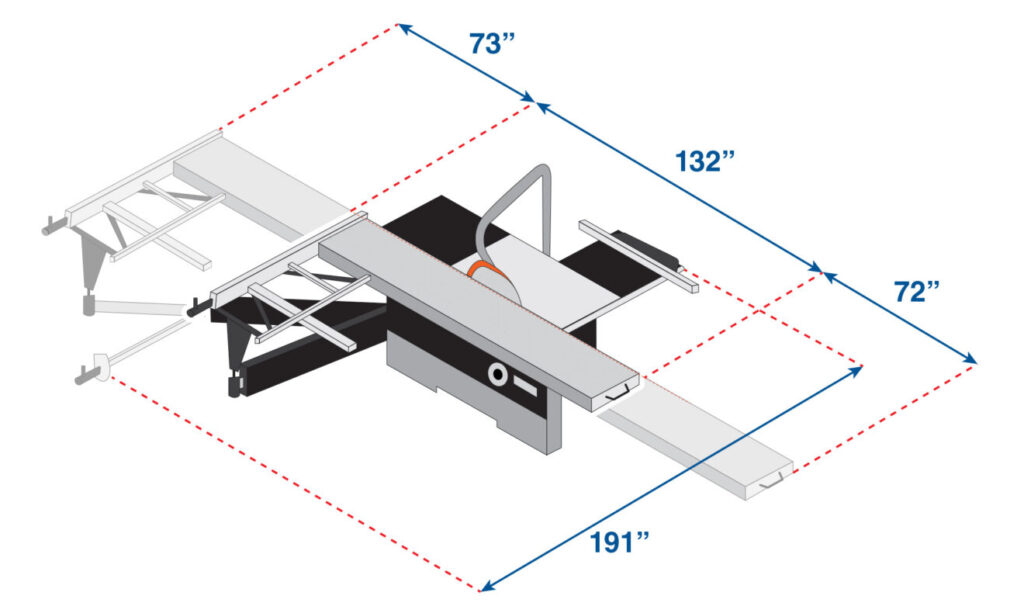 73”

132”

72”

191”